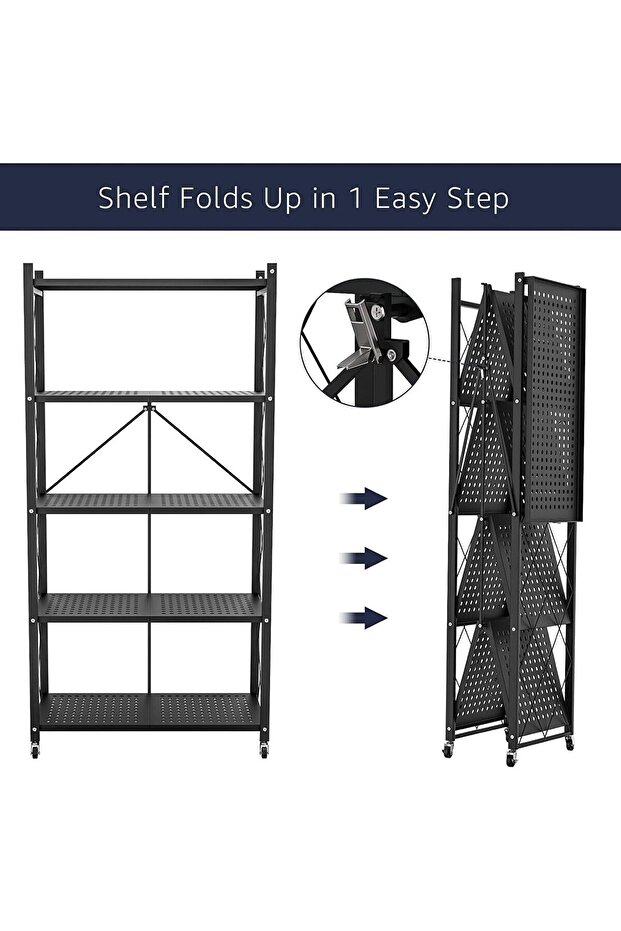 Shelf Folds Up in 1 Easy Step