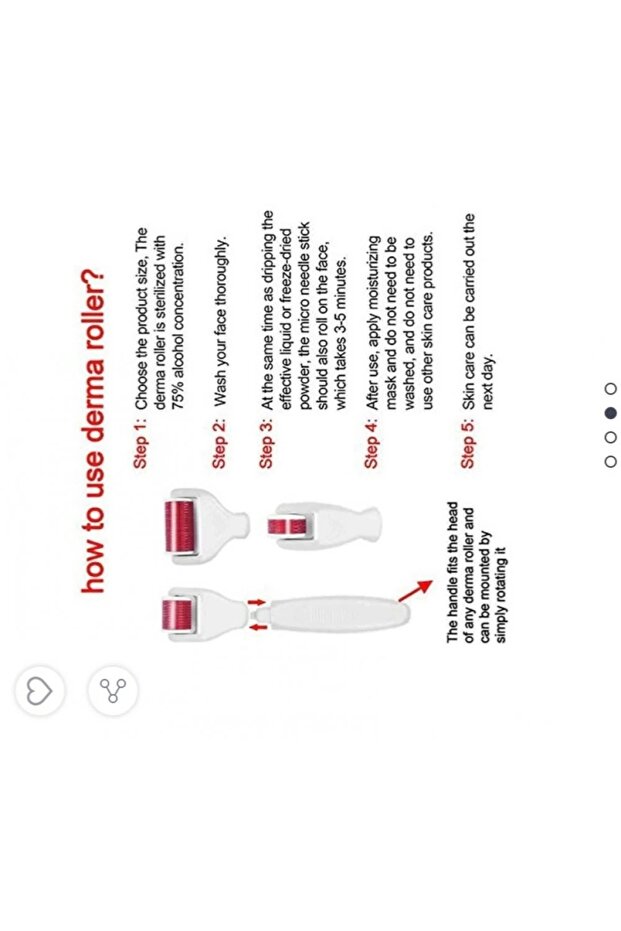 how to use derma roller?

The handle fits the head of any derma roller and can be mounted by simply rotating it

Step 1: Choose the product size, The derma roller is sterilized with 75% alcohol concentration.

Step 2: Wash your face thoroughly.

Step 3: At the same time as dripping the effective liquid or freeze-dried powder, the micro needle stick should also roll on the face, which takes 3-5 minutes.

Step 4: After use, apply moisturizing mask and do not need to be washed, and do not need to use other skin care products.

Step 5: Skin care can be carried out the next day.