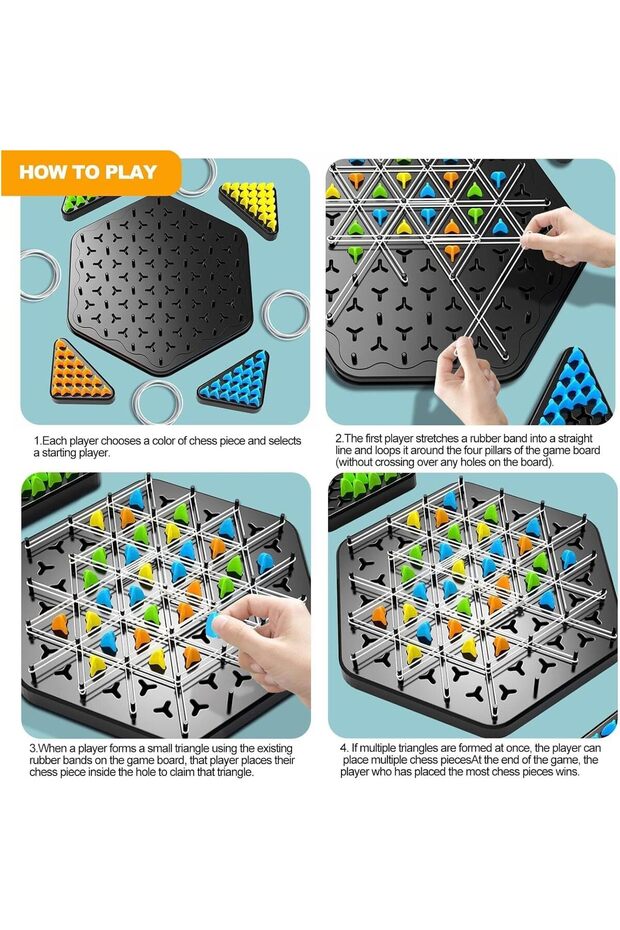 HOW TO PLAY

1.Each player chooses a color of chess piece and selects a starting player.

2.The first player stretches a rubber band into a straight line and loops it around the four pillars of the game board (without crossing over any holes on the board).

3.When a player forms a small triangle using the existing rubber bands on the game board, that player places their chess piece inside the hole to claim that triangle.

4. If multiple triangles are formed at once, the player can place multiple chess piecesAt the end of the game, the player who has placed the most chess pieces wins.