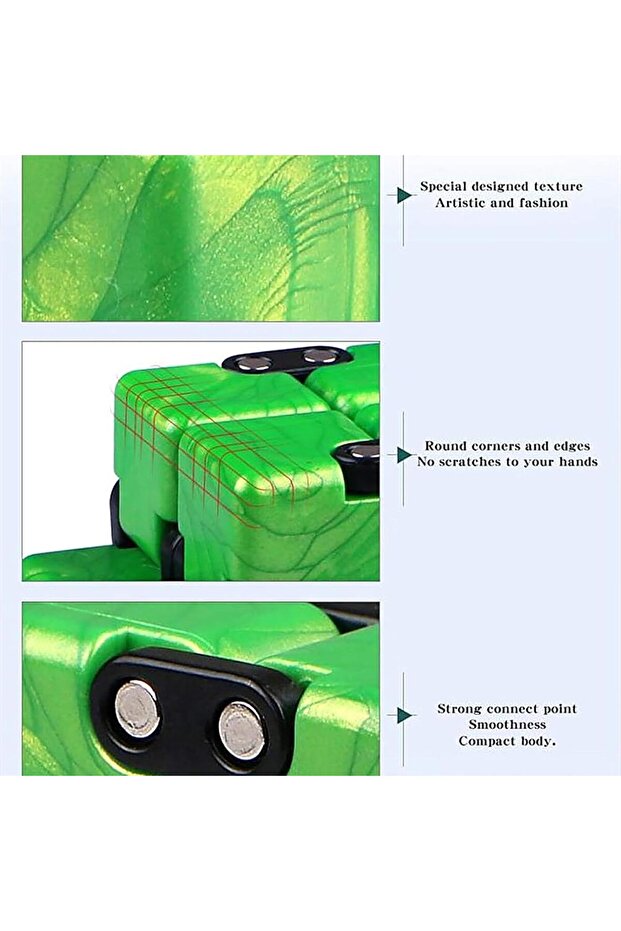 Special designed texture
Artistic and fashion

Round corners and edges
No scratches to your hands

Strong connect point
Smoothness
Compact body.