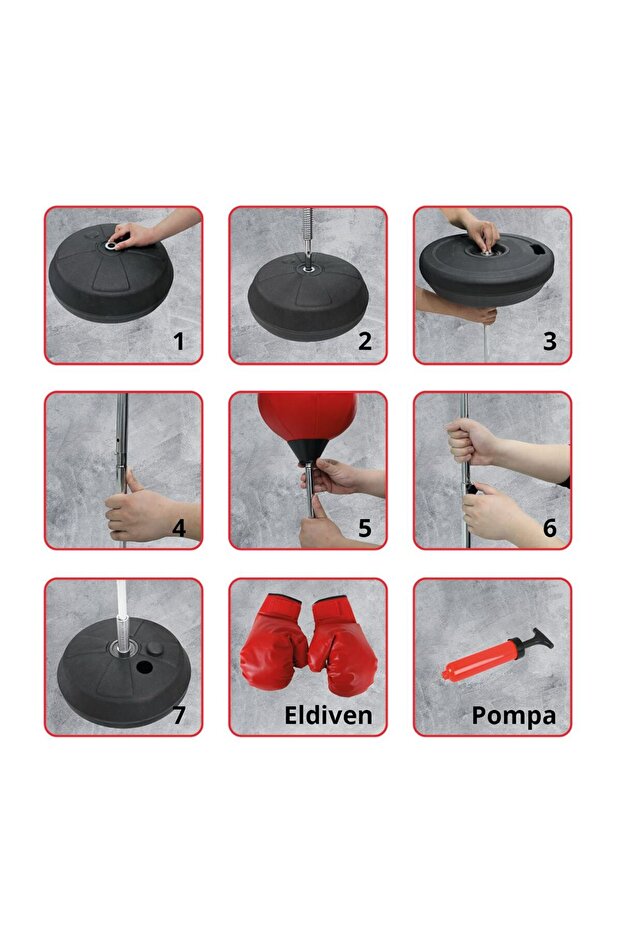 1

2

3

4

5

6

7

Eldiven

Pompa