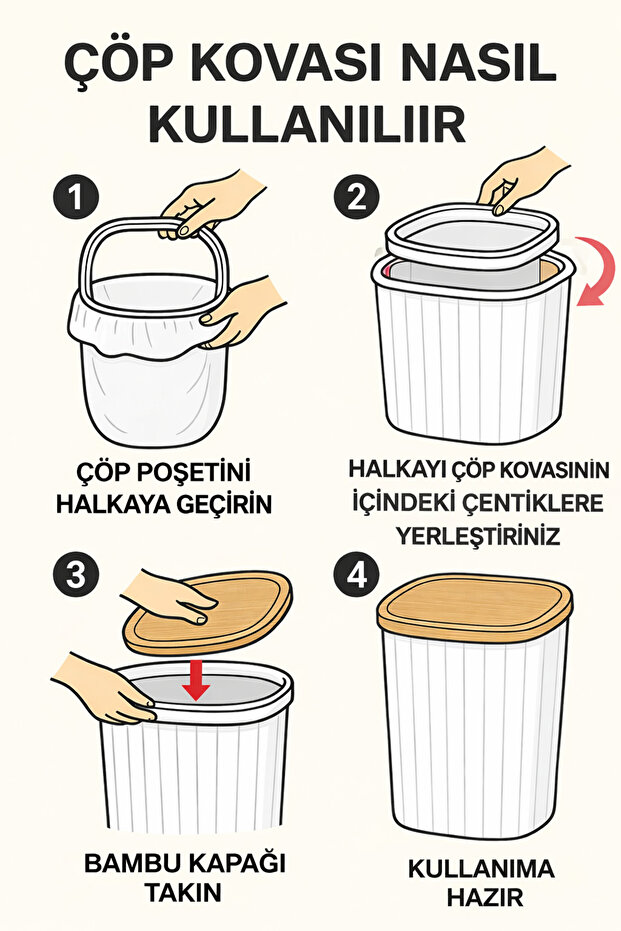 ÇÖP KOVASI NASIL KULLANILIIR

1

ÇÖP POŞETİNİ HALKAYA GEÇİRİN

2

HALKAYI ÇÖP KOVASININ İÇİNDEKİ ÇENTİKLERE YERLEŞTİRİNİZ

3

BAMBU KAPAĞI TAKIN

4

KULLANIMA HAZIR