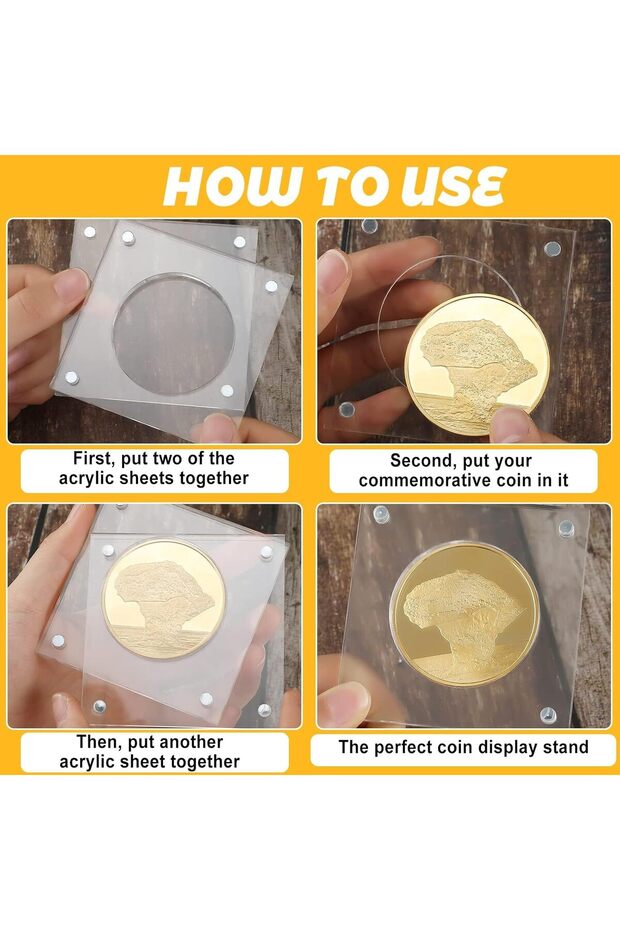 HOW TO USE

First, put two of the acrylic sheets together

Second, put your commemorative coin in it

Then, put another acrylic sheet together

The perfect coin display stand