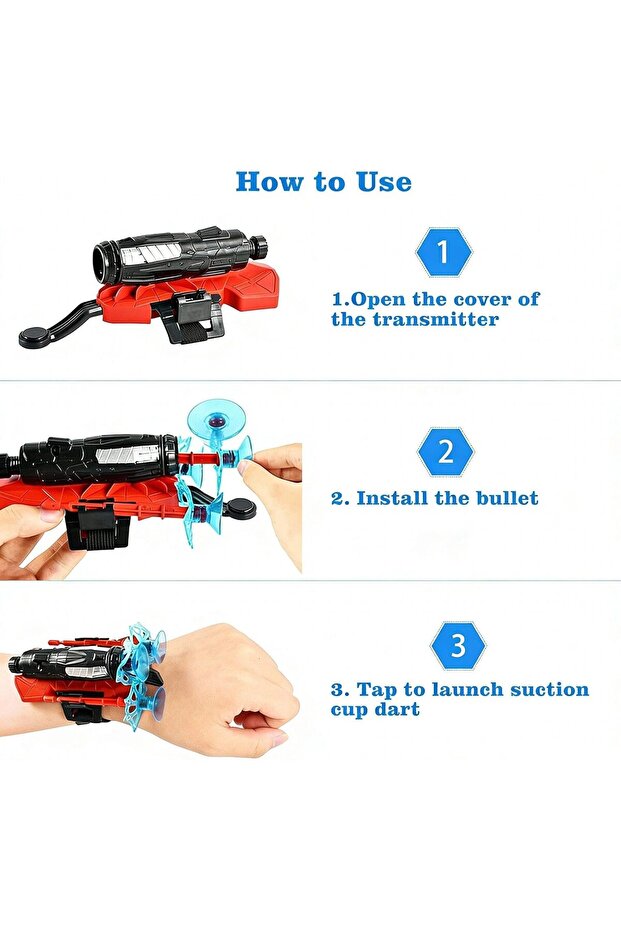 How to Use

1

1.Open the cover of the transmitter

2

2. Install the bullet

3

3. Tap to launch suction cup dart