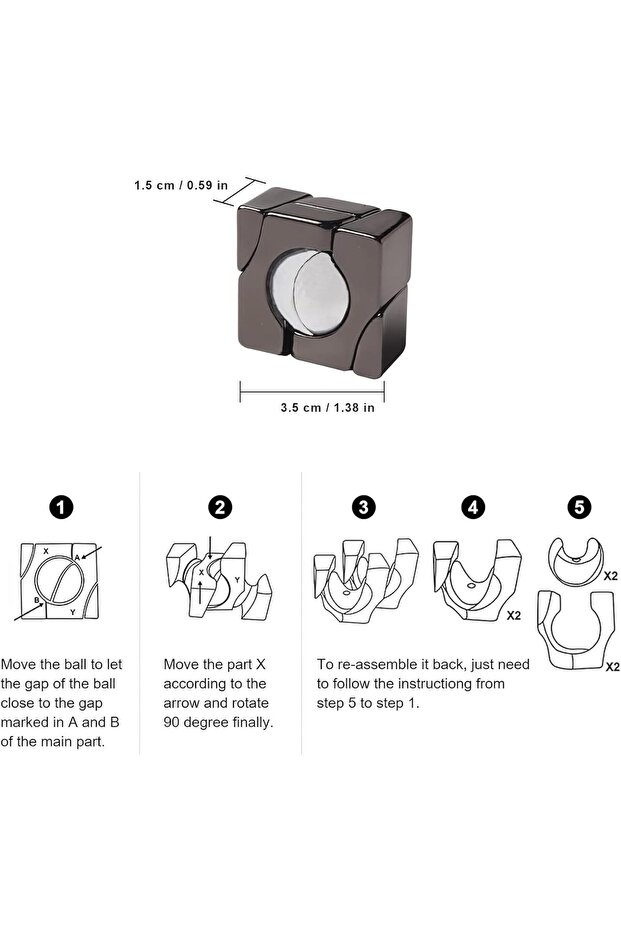 1.5 cm / 0.59 in

3.5 cm / 1.38 in

1

X
A
B
Y

Move the ball to let the gap of the ball close to the gap marked in A and B of the main part.

2

X
Y

Move the part X according to the arrow and rotate 90 degree finally.

3

4

X2

5

X2

X2

To re-assemble it back, just need to follow the instructiong from step 5 to step 1.