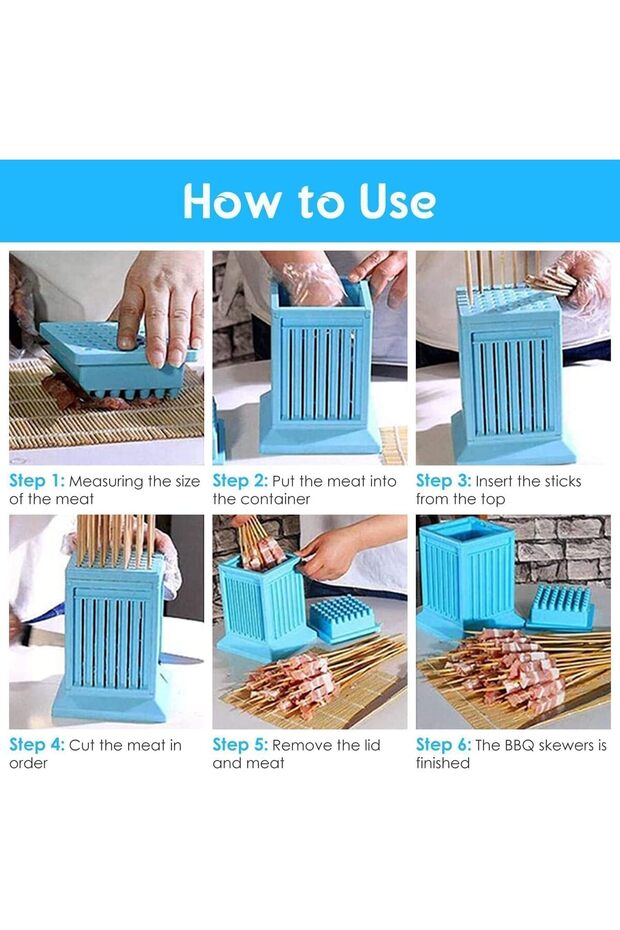 How to Use

Step 1: Measuring the size of the meat

Step 2: Put the meat into the container

Step 3: Insert the sticks from the top

Step 4: Cut the meat in order

Step 5: Remove the lid and meat

Step 6: The BBQ skewers is finished