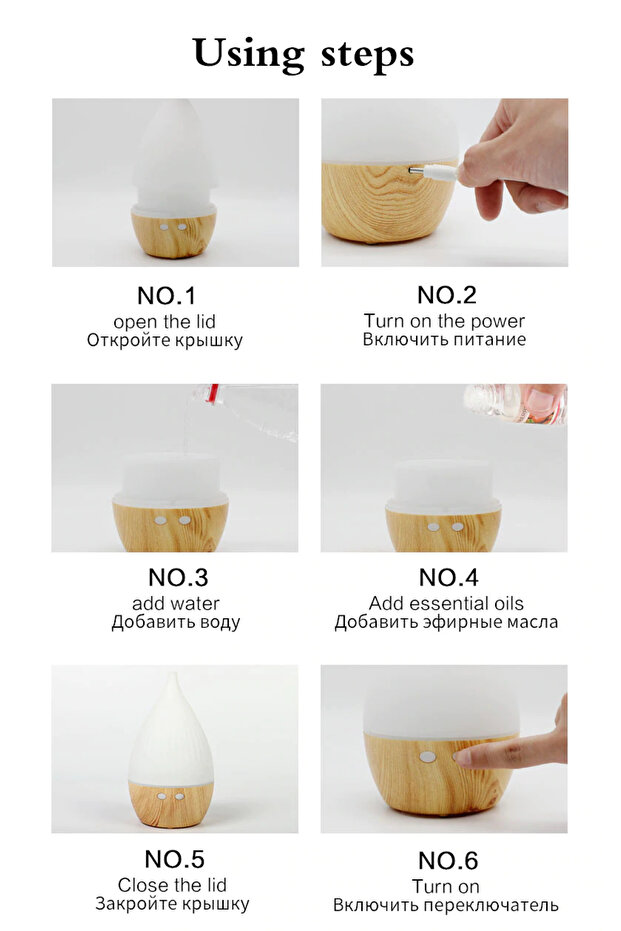 Using steps

NO.1
open the lid
Откройте крышку

NO.2
Turn on the power
Включить питание

NO.3
add water
Добавить воду

NO.4
Add essential oils
Добавить эфирные масла

NO.5
Close the lid
Закройте крышку

NO.6
Turn on
Включить переключатель