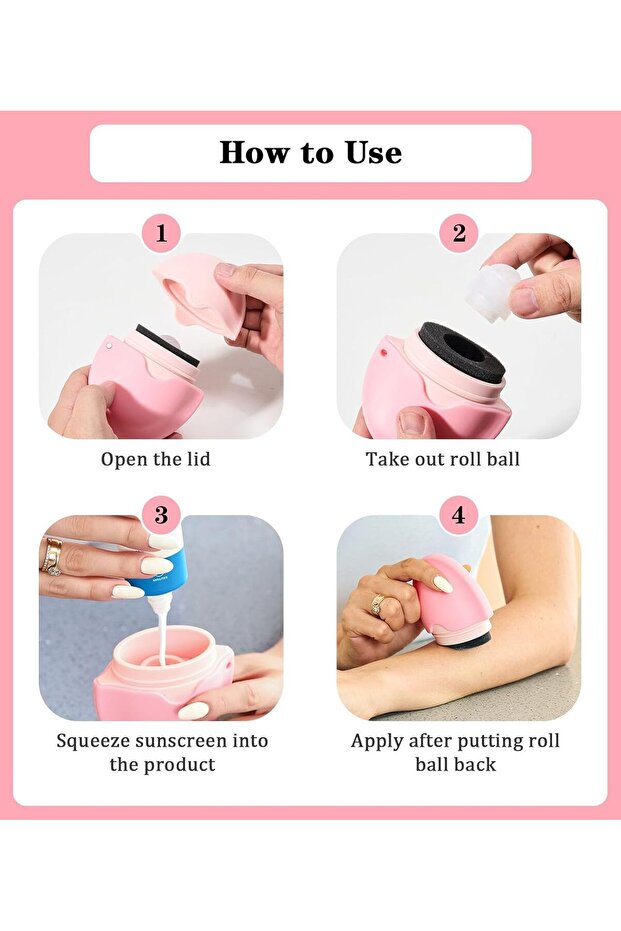 How to Use

1

Open the lid

2

Take out roll ball

3

Squeeze sunscreen into the product

4

Apply after putting roll ball back