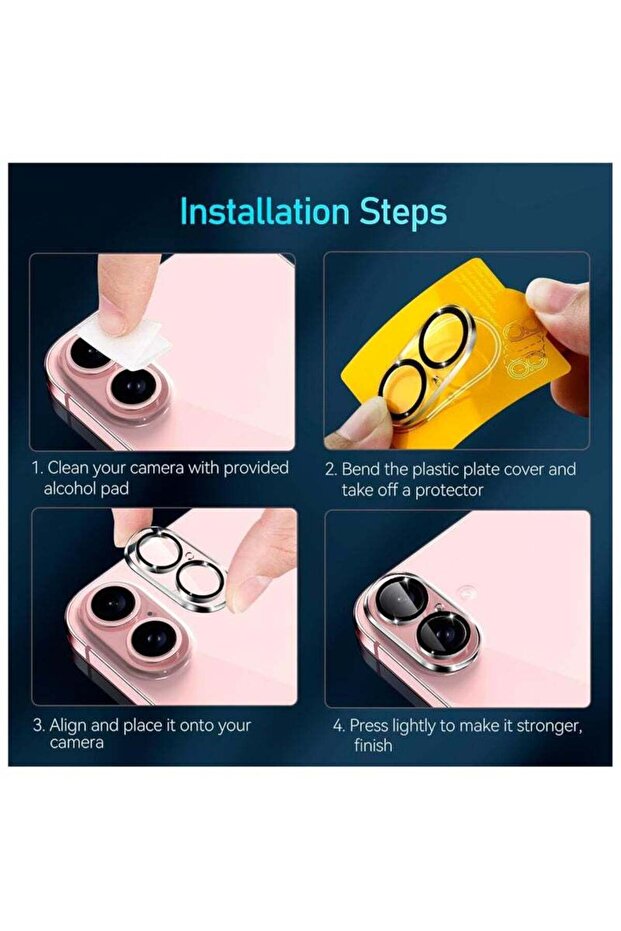 Installation Steps

1. Clean your camera with provided alcohol pad

2. Bend the plastic plate cover and take off a protector

3. Align and place it onto your camera

4. Press lightly to make it stronger, finish