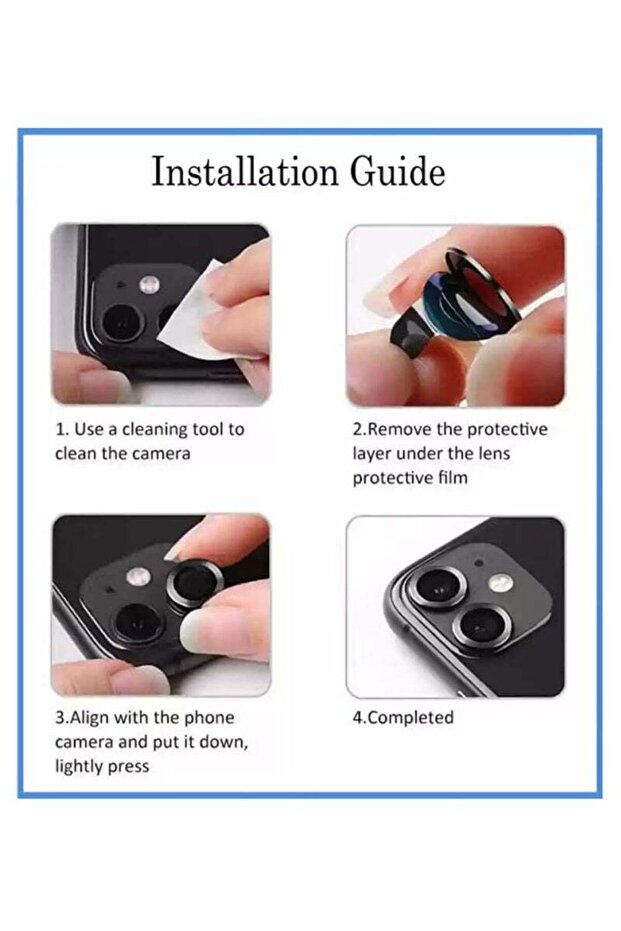 Installation Guide

1. Use a cleaning tool to clean the camera

2.Remove the protective layer under the lens protective film

3.Align with the phone camera and put it down, lightly press

4.Completed