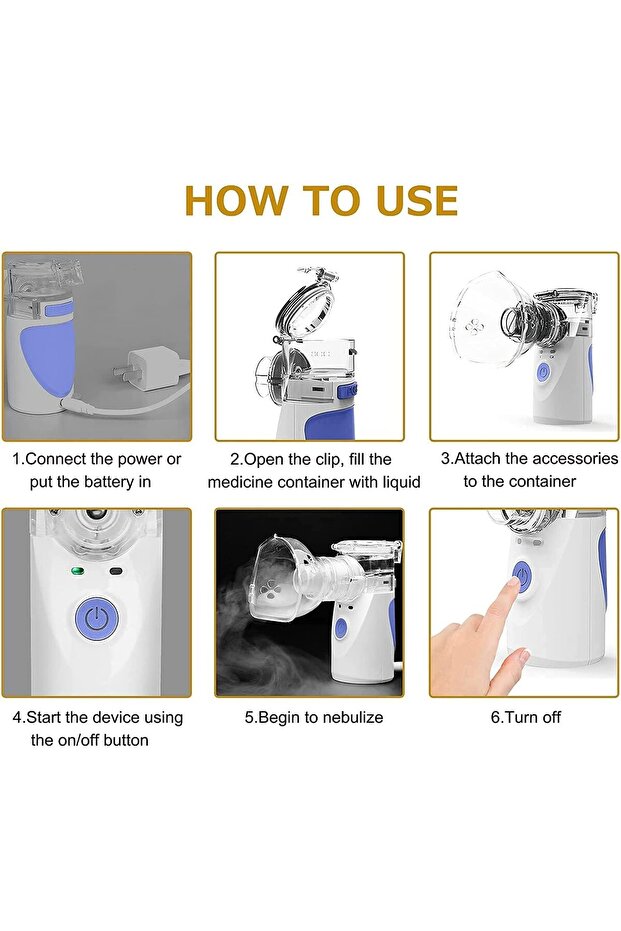 HOW TO USE

1.Connect the power or put the battery in

2.Open the clip, fill the medicine container with liquid

3.Attach the accessories to the container

4.Start the device using the on/off button

5.Begin to nebulize

6.Turn off