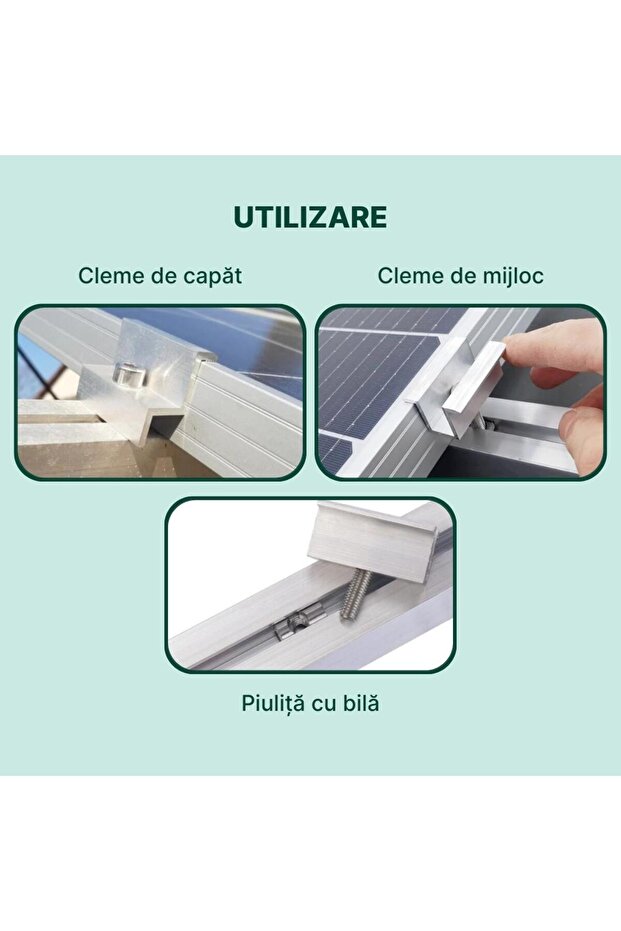 UTILIZARE

Cleme de capăt

Cleme de mijloc

Piuliță cu bilă