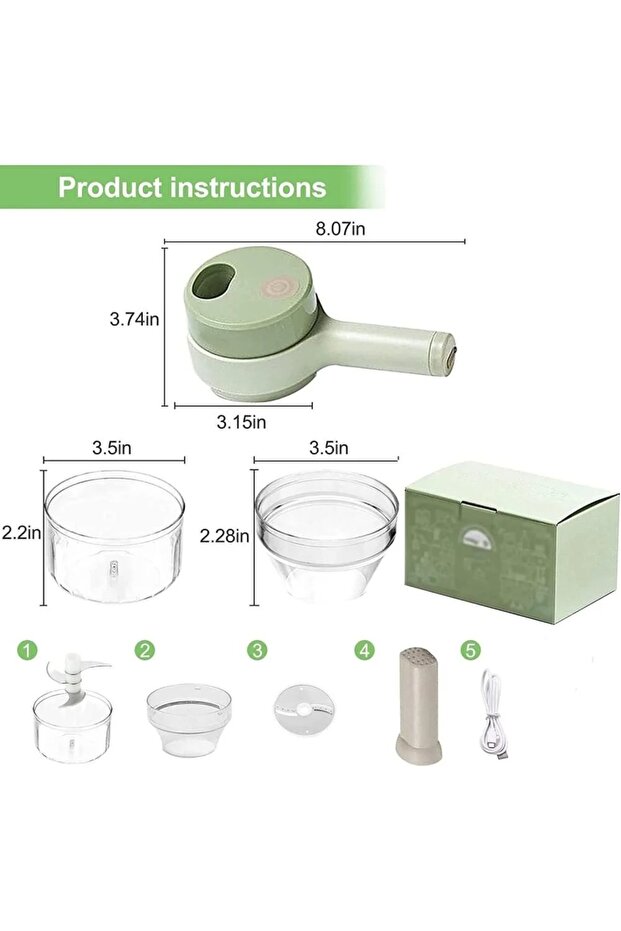 Product instructions

8.07in

3.74in

3.15in

3.5in

3.5in

2.2in

2.28in

1

2

3

4

5