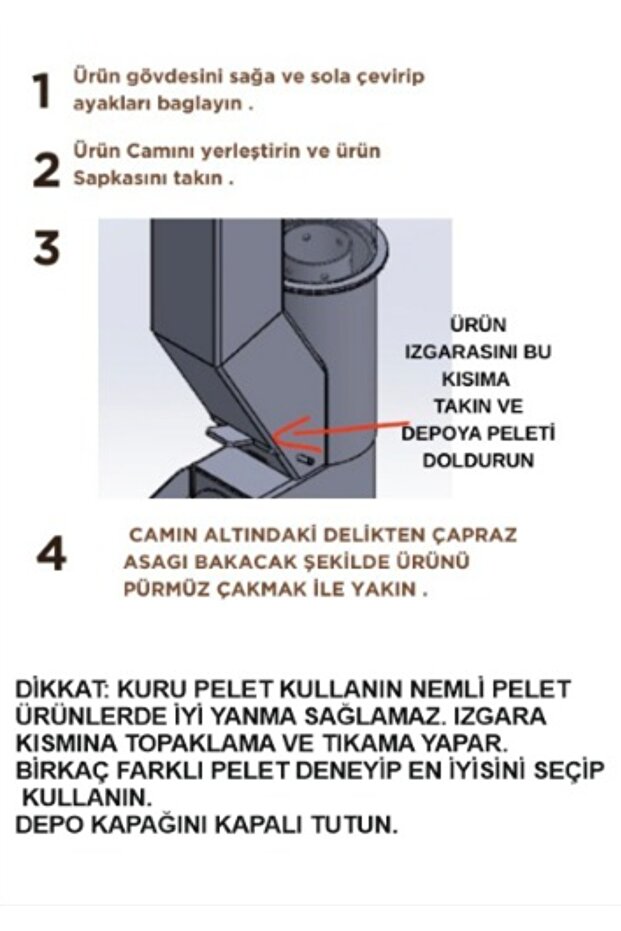 1 Ürün gövdesini sağa ve sola çevirip ayakları baglayın .

2 Ürün Camını yerleştirin ve ürün Sapkasını takın .

3

ÜRÜN IZGARASINI BU KISIMA TAKIN VE DEPOYA PELETİ DOLDURUN

4 CAMIN ALTINDAKİ DELİKTEN ÇAPRAZ ASAGI BAKACAK ŞEKİLDE ÜRÜNÜ PÜRMÜZ ÇAKMAK İLE YAKIN .

DİKKAT: KURU PELET KULLANIN NEMLİ PELET ÜRÜNLERDE İYİ YANMA SAĞLAMAZ. IZGARA KISMINA TOPAKLAMA VE TIKAMA YAPAR.
BİRKAÇ FARKLI PELET DENEYİP EN İYİSİNİ SEÇİP KULLANIN.
DEPO KAPAĞINI KAPALI TUTUN.