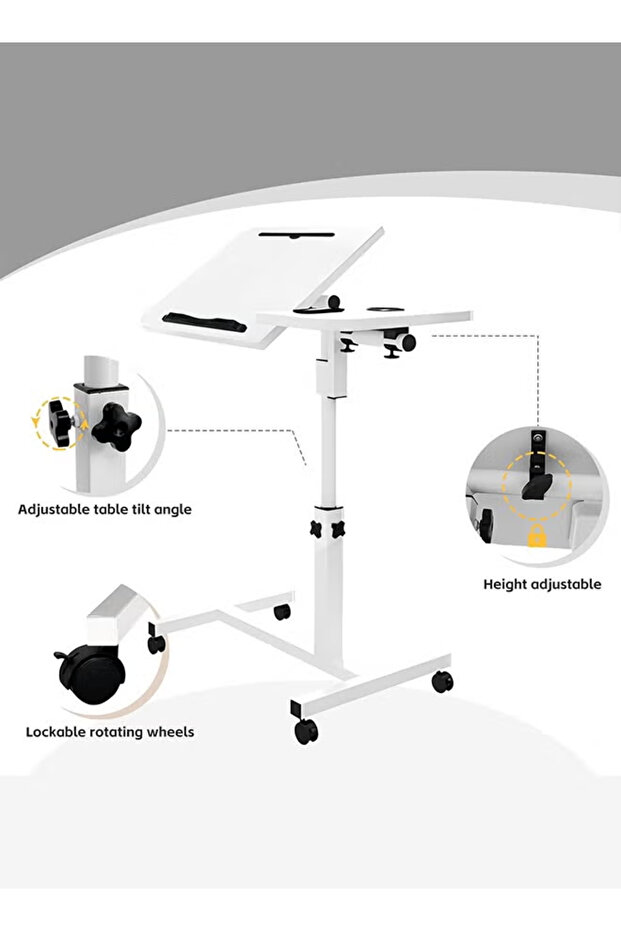 Adjustable table tilt angle

Height adjustable

Lockable rotating wheels