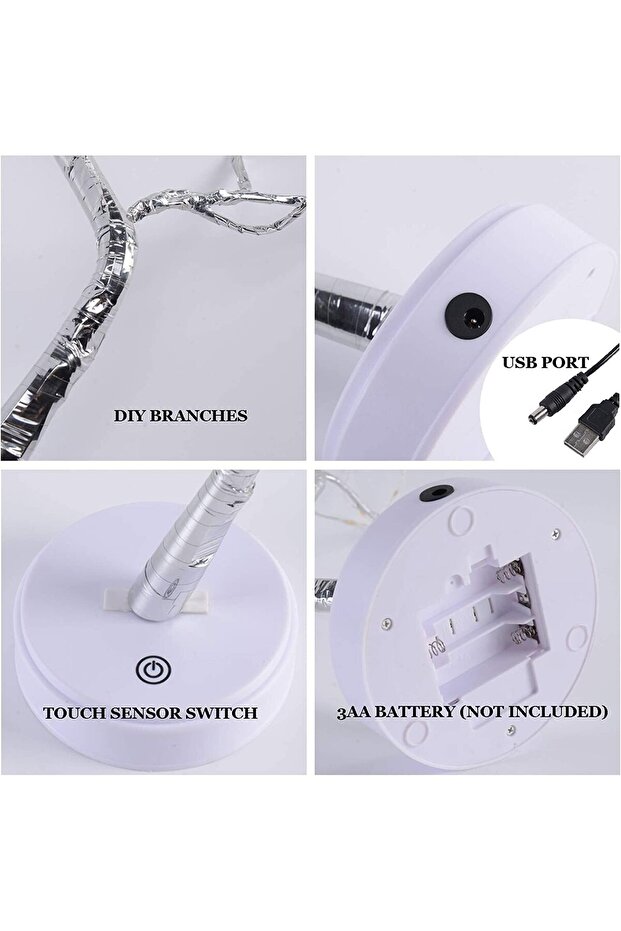 DIY BRANCHES

USB PORT

TOUCH SENSOR SWITCH

3AA BATTERY (NOT INCLUDED)