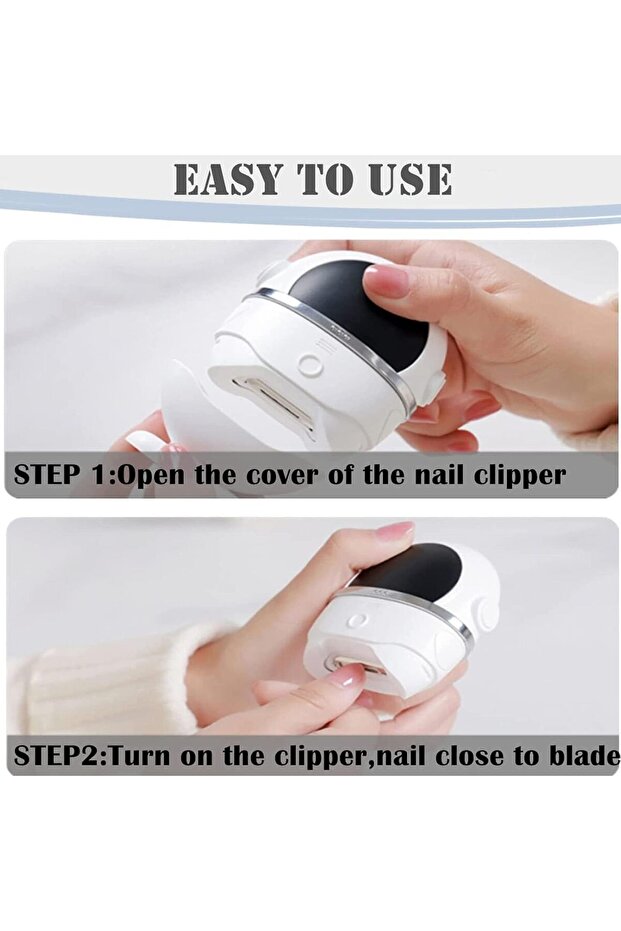 EASY TO USE

STEP 1:Open the cover of the nail clipper

STEP2:Turn on the clipper,nail close to blade