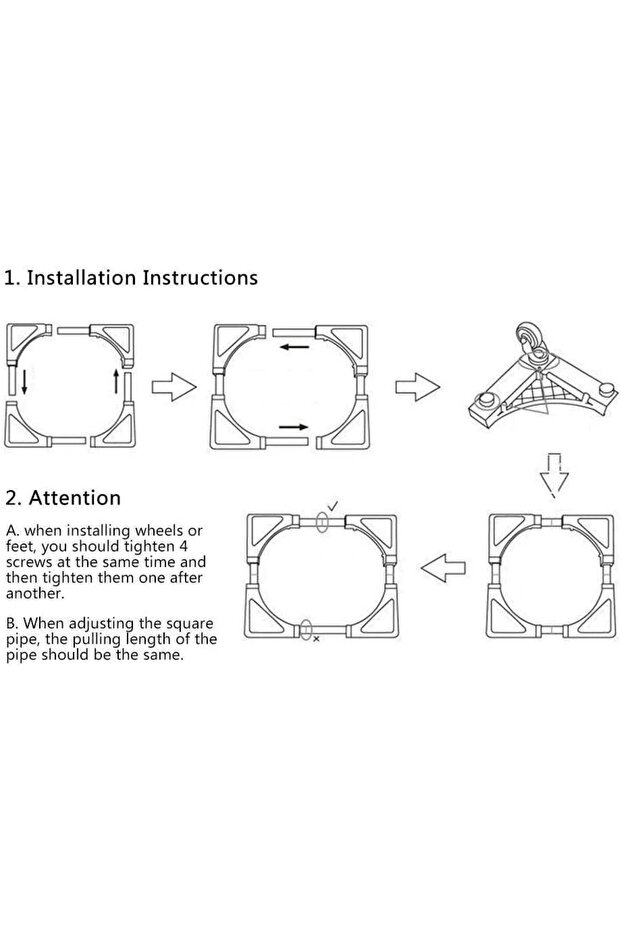 1. Installation Instructions

2. Attention

A. when installing wheels or feet, you should tighten 4 screws at the same time and then tighten them one after another.

B. When adjusting the square pipe, the pulling length of the pipe should be the same.

✓

×