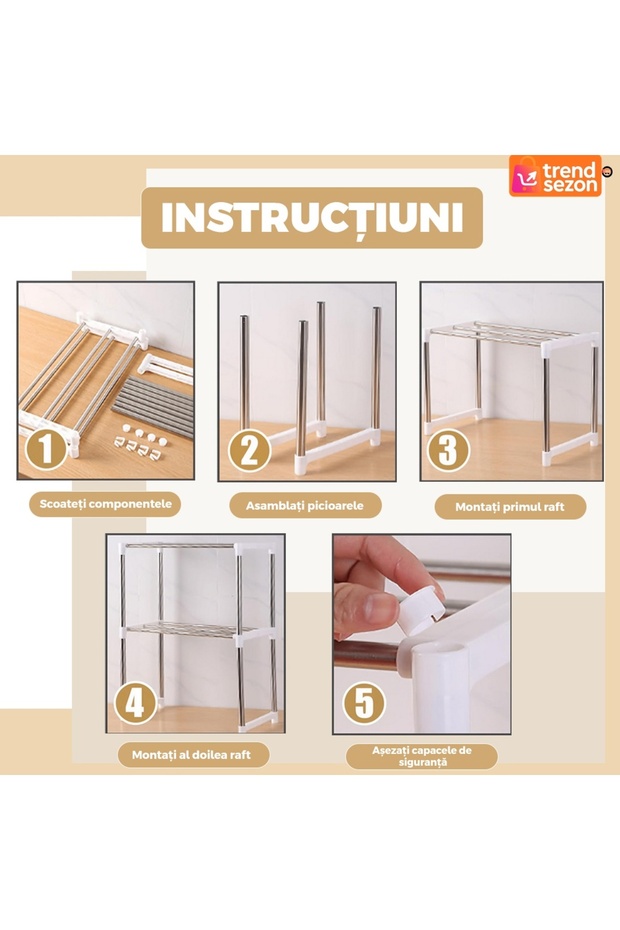 trend sezon

INSTRUCȚIUNI

1
Scoateți componentele

2
Asamblați picioarele

3
Montați primul raft

4
Montați al doilea raft

5
Așezați capacele de siguranță