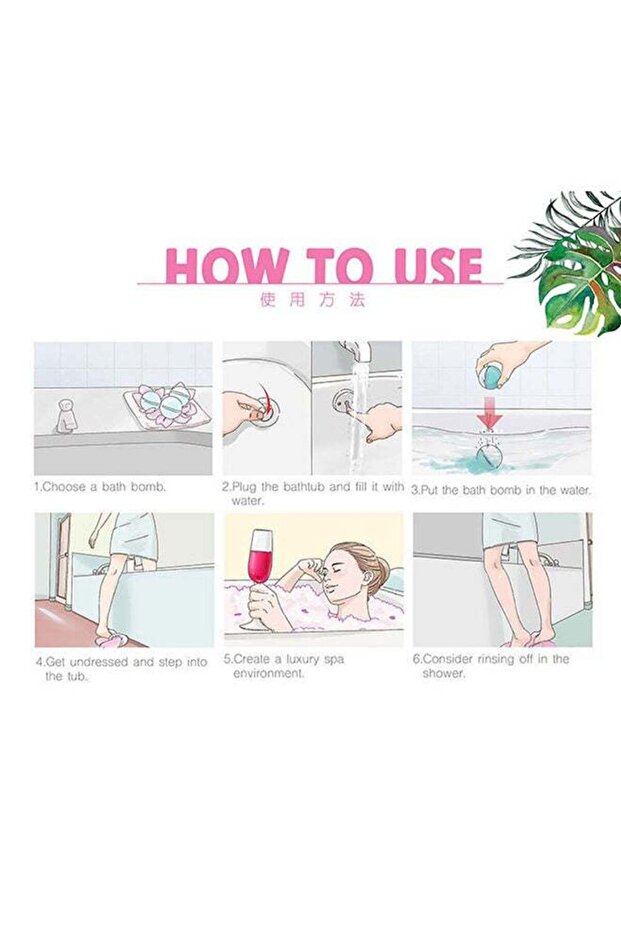 HOW TO USE
使用方法

1.Choose a bath bomb.

2.Plug the bathtub and fill it with water.

3.Put the bath bomb in the water.

4.Get undressed and step into the tub.

5.Create a luxury spa environment.

6.Consider rinsing off in the shower.