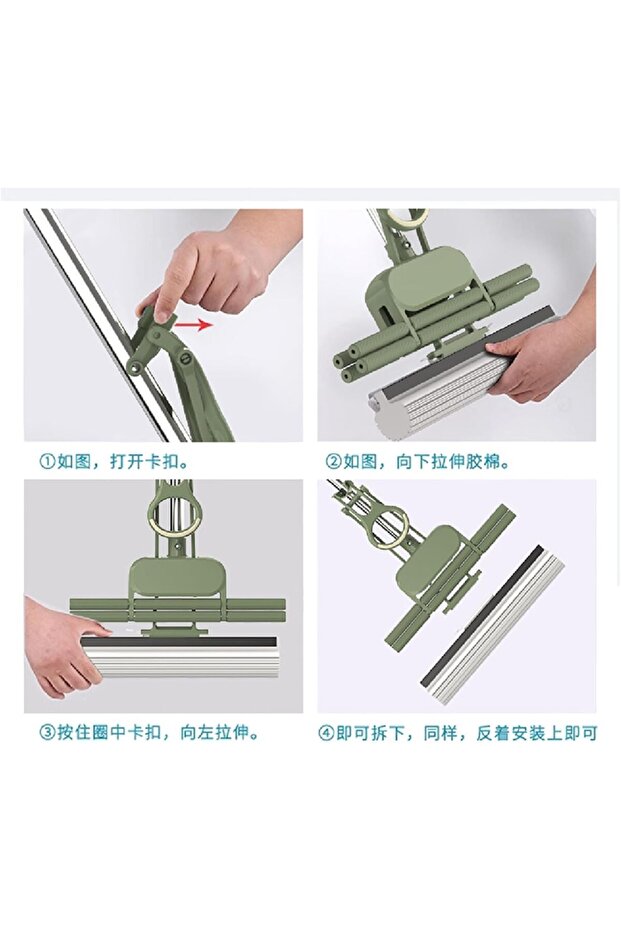 ①如图，打开卡扣。

②如图，向下拉伸胶棉。

③按住圈中卡扣，向左拉伸。

④即可拆下，同样，反着安装上即可