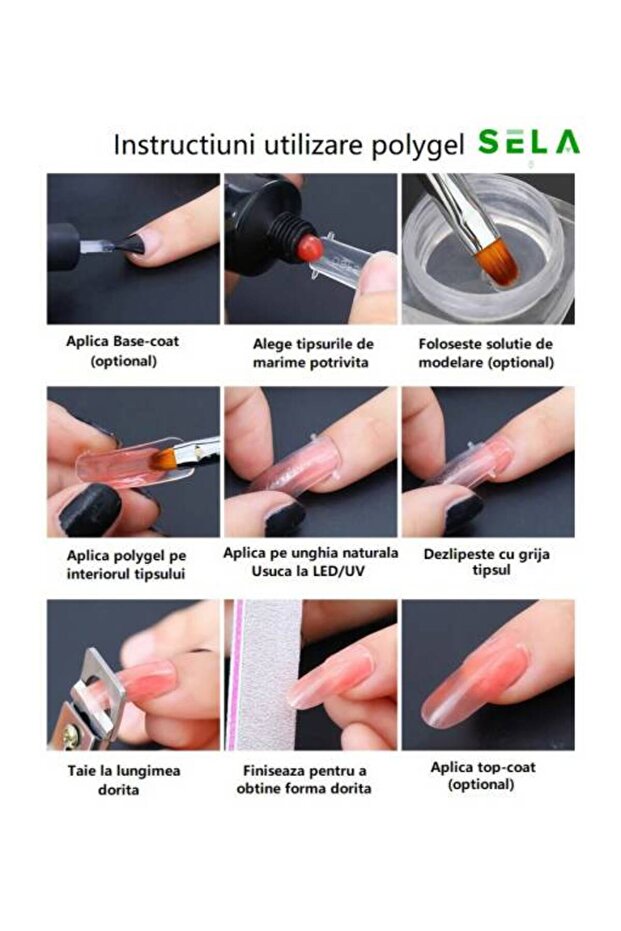 Instructiuni utilizare polygel SELA

Aplica Base-coat (optional)

Alege tipsurile de marime potrivita

Foloseste solutie de modelare (optional)

Aplica polygel pe interiorul tipsului

Aplica pe unghia naturala Usuca la LED/UV

Dezlipeste cu grija tipsul

Taie la lungimea dorita

Finiseaza pentru a obtine forma dorita

Aplica top-coat (optional)