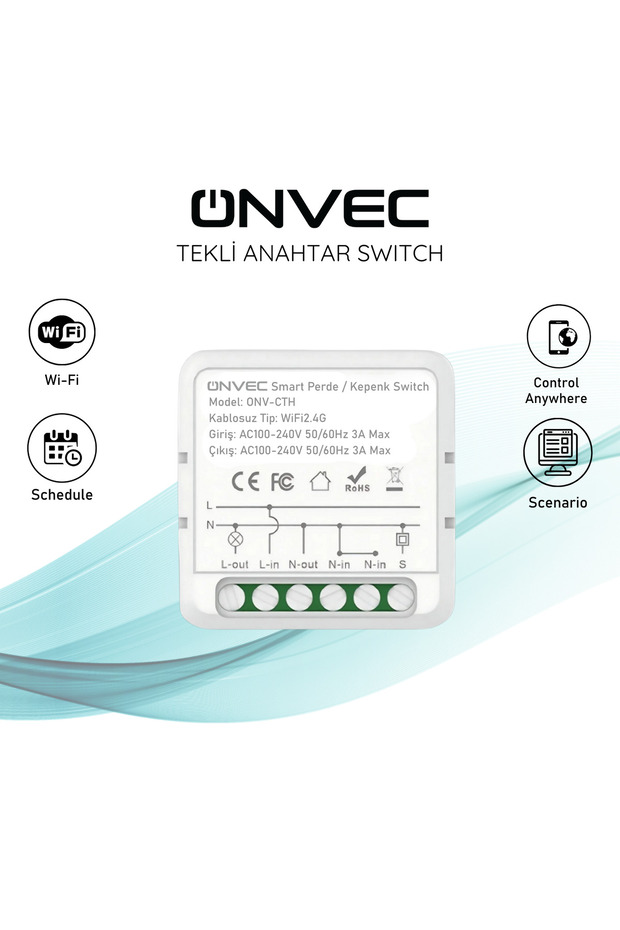 ONVEC
TEKLİ ANAHTAR SWITCH

WiFi
Wi-Fi

Schedule

Control Anywhere

Scenario

ONVEC Smart Perde / Kepenk Switch
Model: ONV-CTH
Kablosuz Tip: WiFi2.4G
Giriş: AC100-240V 50/60Hz 3A Max
Çıkış: AC100-240V 50/60Hz 3A Max

CE FC RoHS

L
N
L-out L-in N-out N-in N-in S