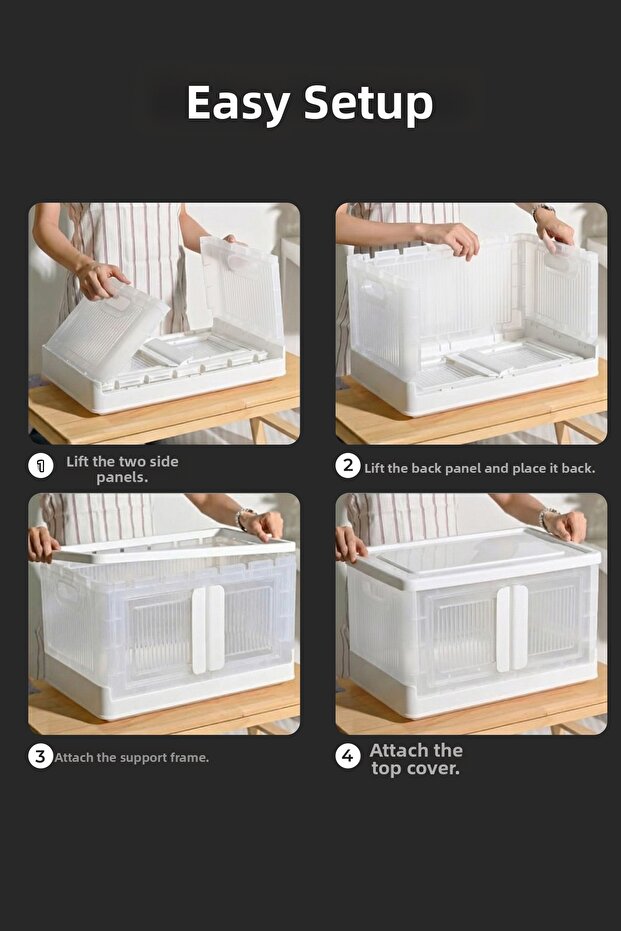 Easy Setup

1 Lift the two side panels.

2 Lift the back panel and place it back.

3 Attach the support frame.

4 Attach the top cover.