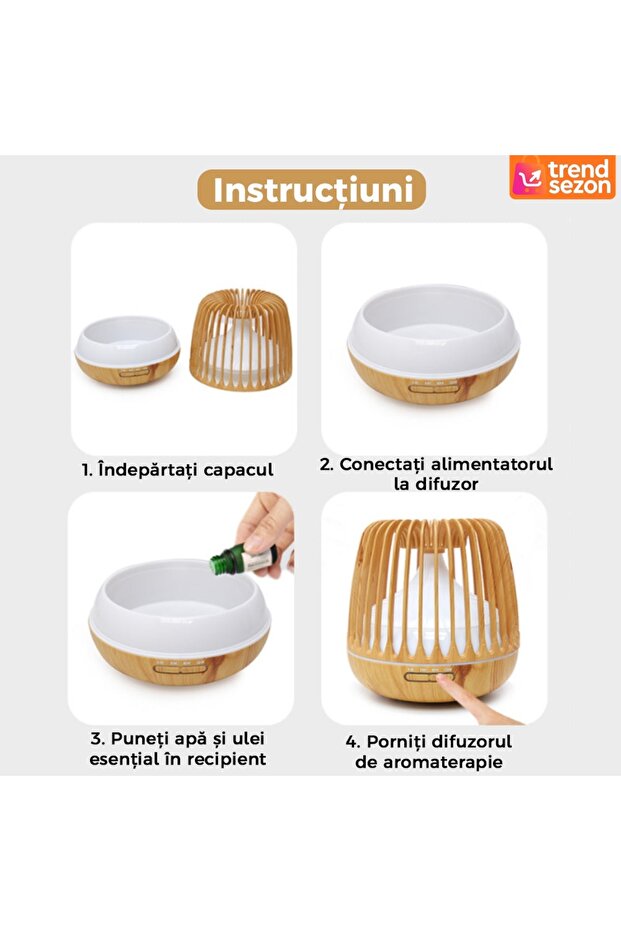 Instrucțiuni

trend sezon

1. Îndepărtați capacul

2. Conectați alimentatorul la difuzor

3. Puneți apă și ulei esențial în recipient

4. Porniți difuzorul de aromaterapie