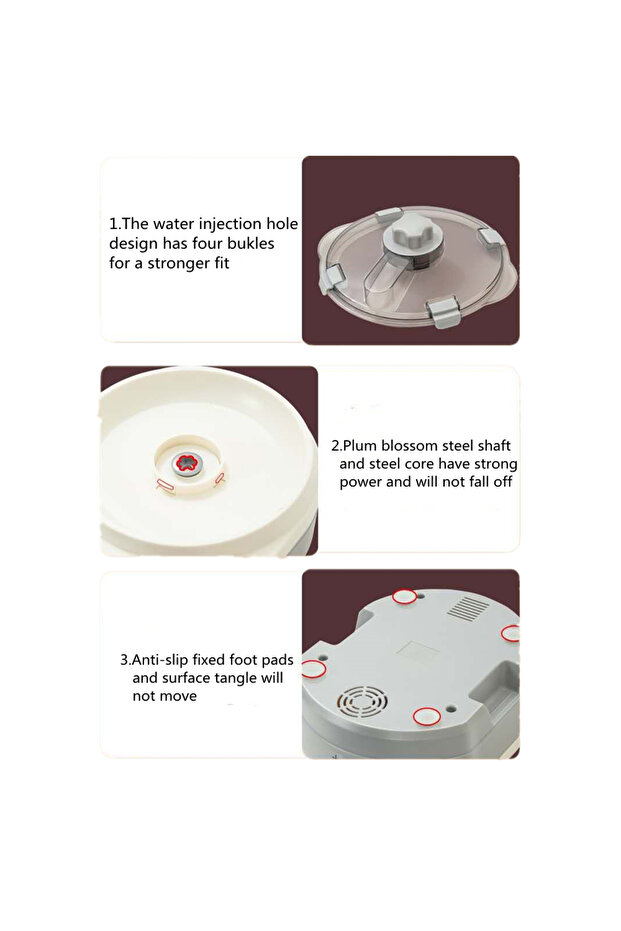 1.The water injection hole design has four bukles for a stronger fit

2.Plum blossom steel shaft and steel core have strong power and will not fall off

3.Anti-slip fixed foot pads and surface tangle will not move