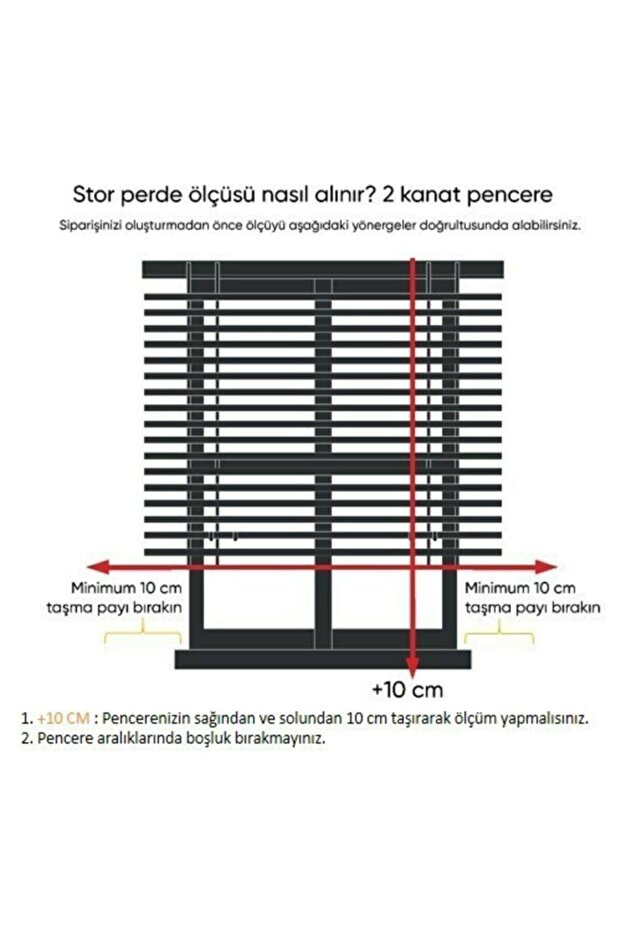 Stor perde ölçüsü nasıl alınır? 2 kanat pencere

Siparişinizi oluşturmadan önce ölçüyü aşağıdaki yönergeler doğrultusunda alabilirsiniz.

Minimum 10 cm taşma payı bırakın

Minimum 10 cm taşma payı bırakın

+10 cm

1. +10 CM : Pencerenizin sağından ve solundan 10 cm taşırarak ölçüm yapmalısınız.
2. Pencere aralıklarında boşluk bırakmayınız.