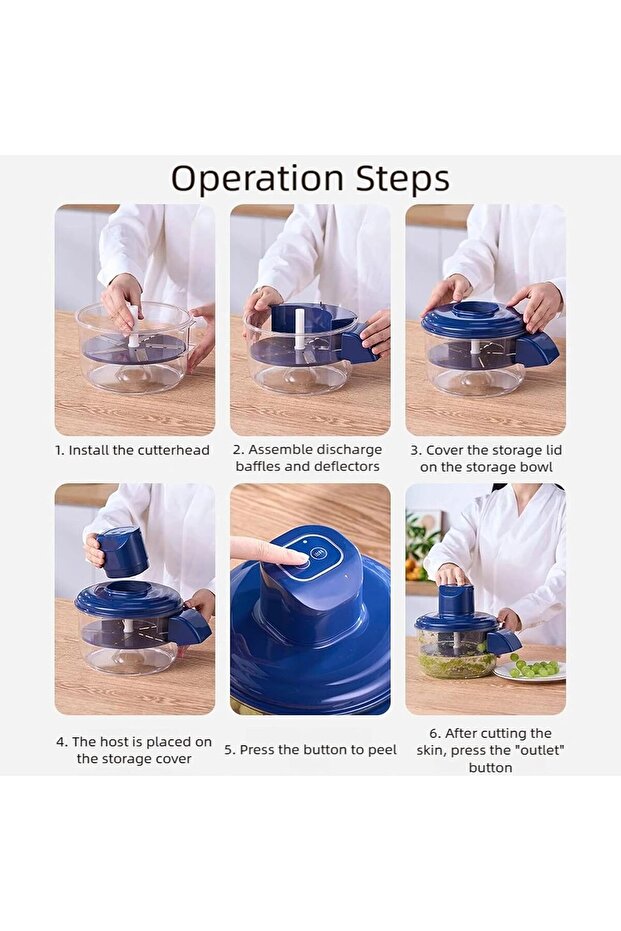 Operation Steps

1. Install the cutterhead

2. Assemble discharge baffles and deflectors

3. Cover the storage lid on the storage bowl

4. The host is placed on the storage cover

5. Press the button to peel

6. After cutting the skin, press the "outlet" button