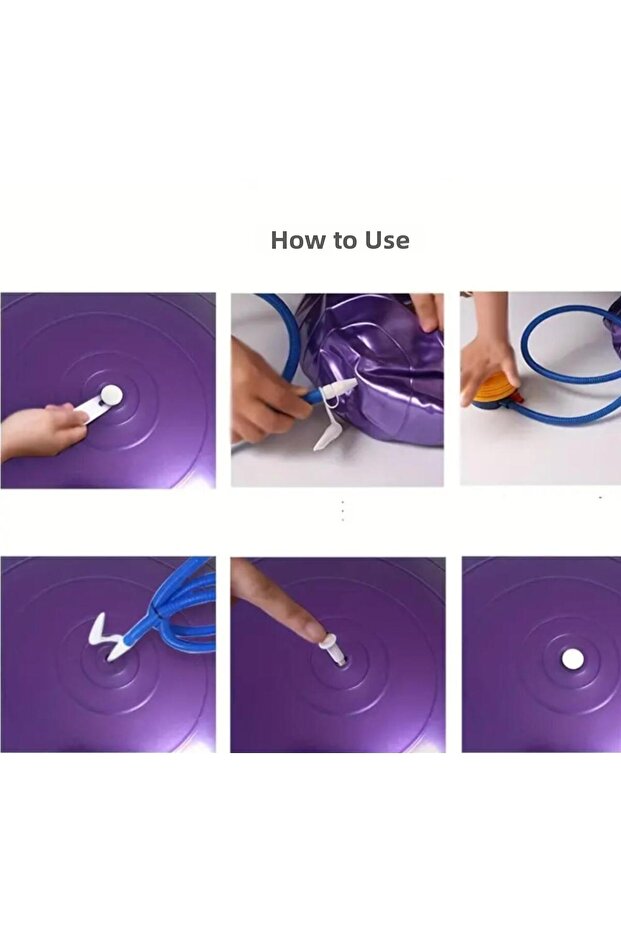 How to Use