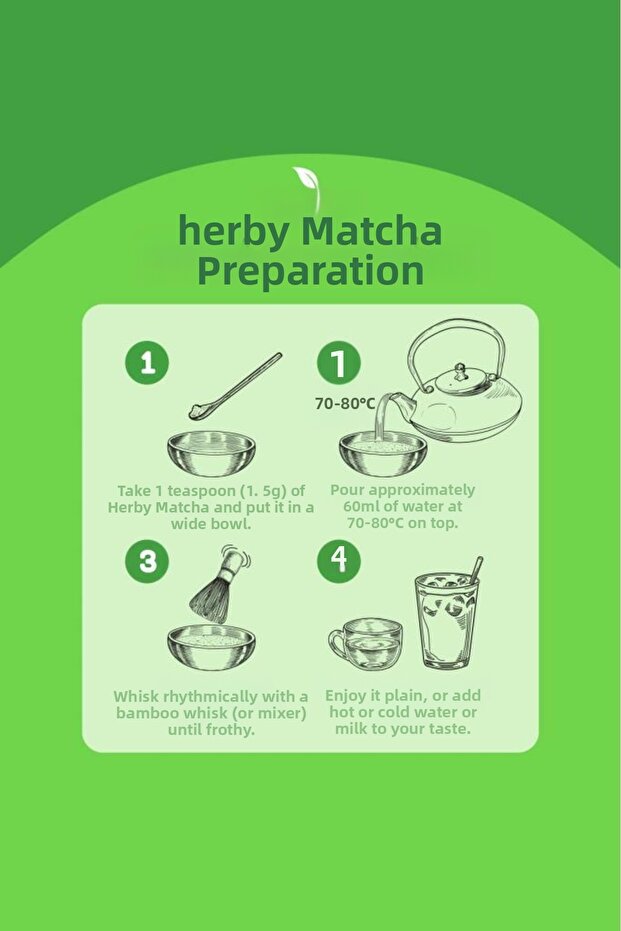 herby Matcha Preparation

1

Take 1 teaspoon (1. 5g) of Herby Matcha and put it in a wide bowl.

1

70-80°C

Pour approximately 60ml of water at 70-80°C on top.

3

Whisk rhythmically with a bamboo whisk (or mixer) until frothy.

4

Enjoy it plain, or add hot or cold water or milk to your taste.