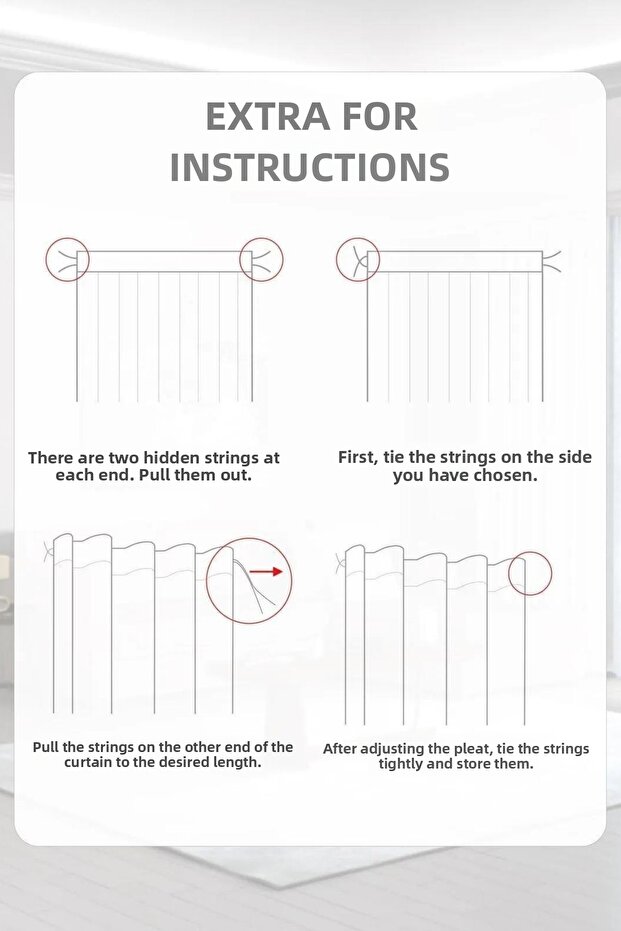 EXTRA FOR INSTRUCTIONS

There are two hidden strings at each end. Pull them out.

First, tie the strings on the side you have chosen.

Pull the strings on the other end of the curtain to the desired length.

After adjusting the pleat, tie the strings tightly and store them.