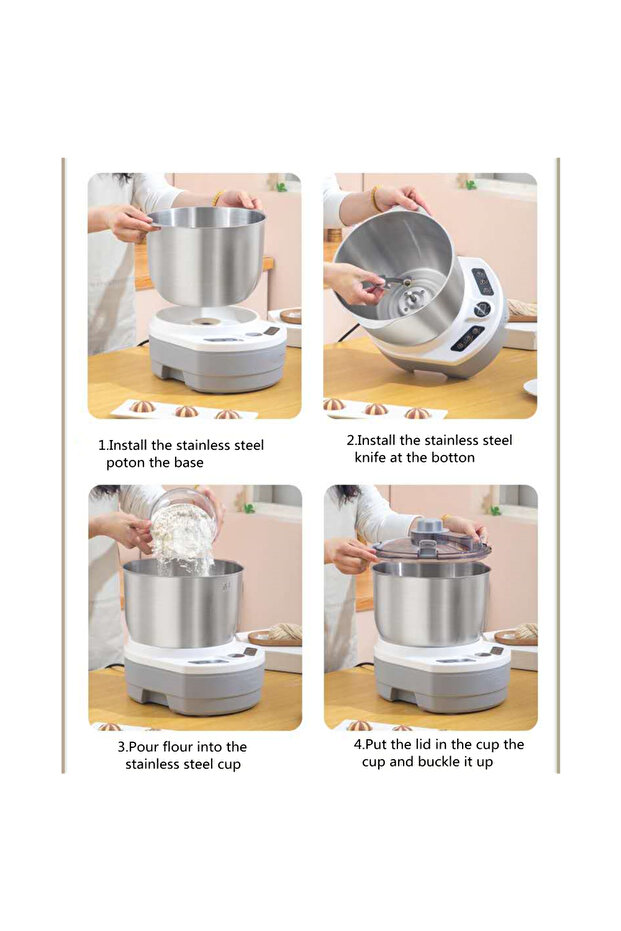 1.Install the stainless steel poton the base

2.Install the stainless steel knife at the botton

3.Pour flour into the stainless steel cup

4.Put the lid in the cup the cup and buckle it up