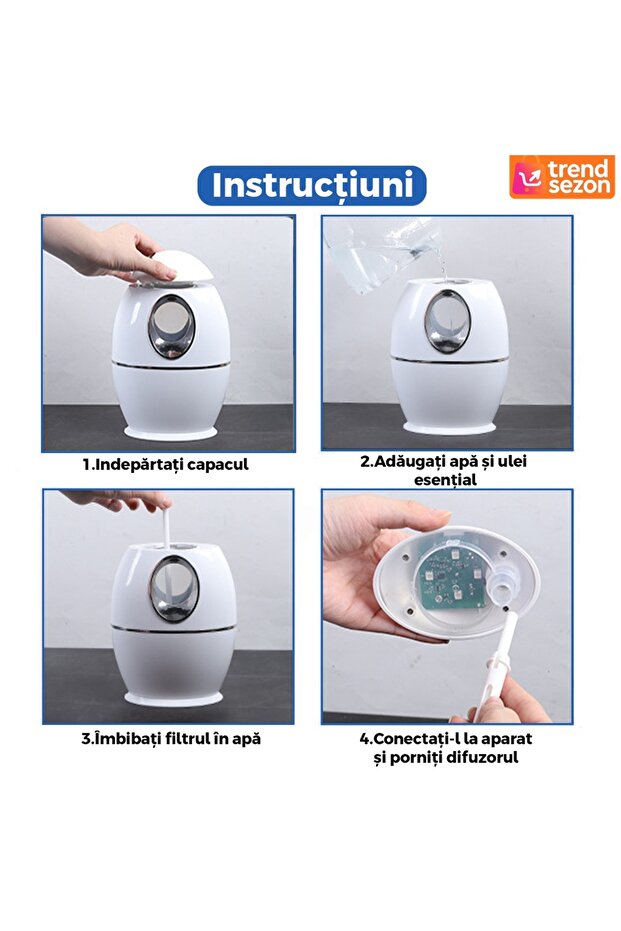 Instrucțiuni

trend sezon

1.Indepărtați capacul

2.Adăugați apă și ulei esențial

3.Îmbibați filtrul în apă

4.Conectați-l la aparat și porniți difuzorul