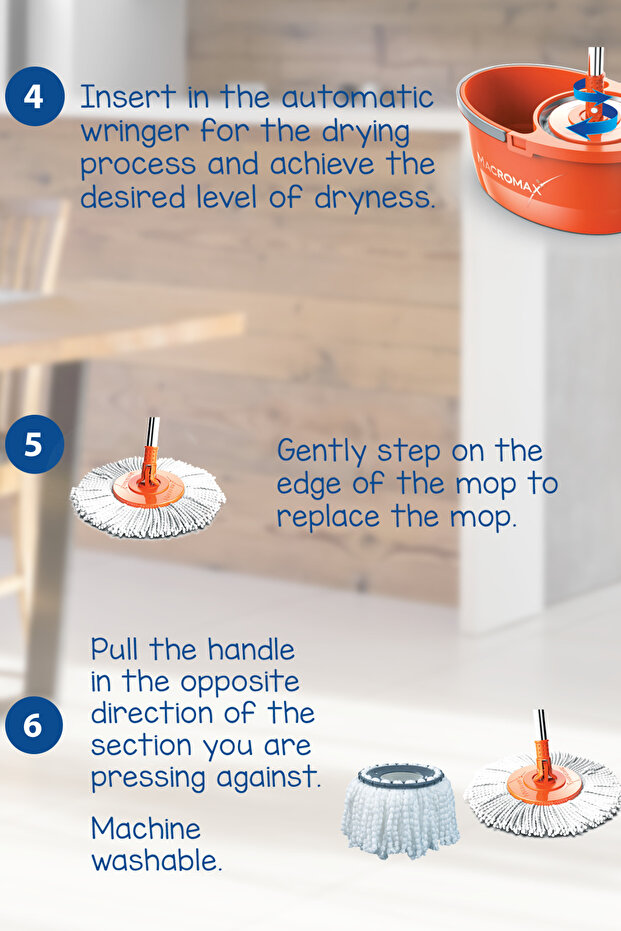 4 Insert in the automatic wringer for the drying process and achieve the desired level of dryness.

MACROMAX

5 Gently step on the edge of the mop to replace the mop.

6 Pull the handle in the opposite direction of the section you are pressing against.

Machine washable.