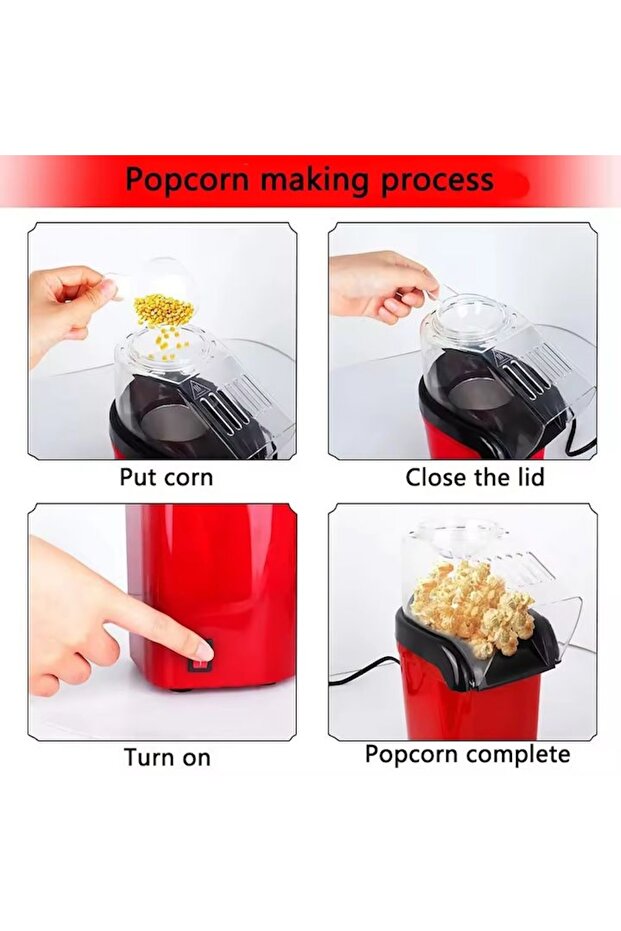 Popcorn making process

Put corn

Close the lid

Turn on

Popcorn complete