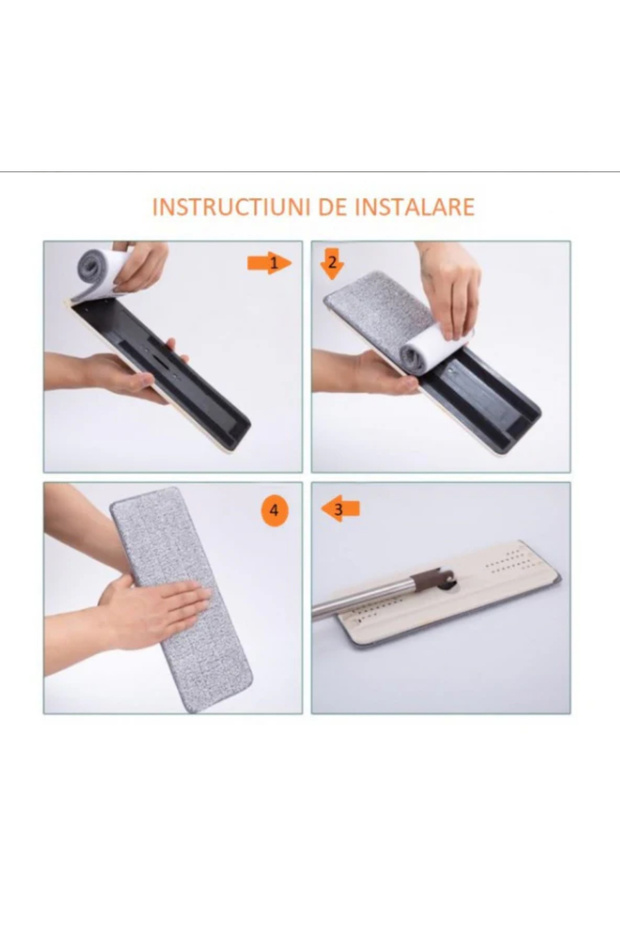 INSTRUCTIUNI DE INSTALARE

1

2

4

3