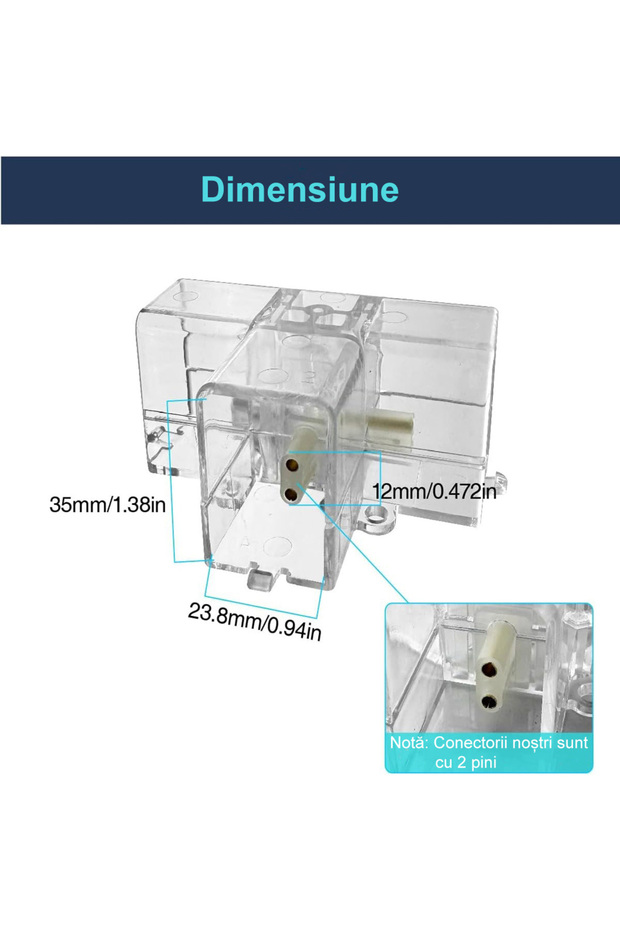 Dimensiune

35mm/1.38in

12mm/0.472in

23.8mm/0.94in

Notă: Conectorii noștri sunt cu 2 pini