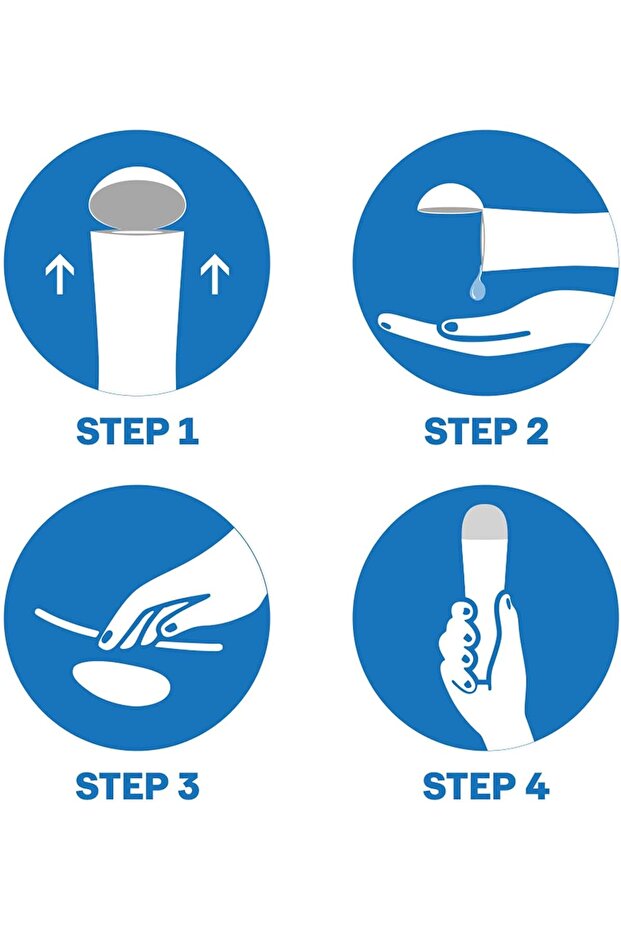 STEP 1

STEP 2

STEP 3

STEP 4