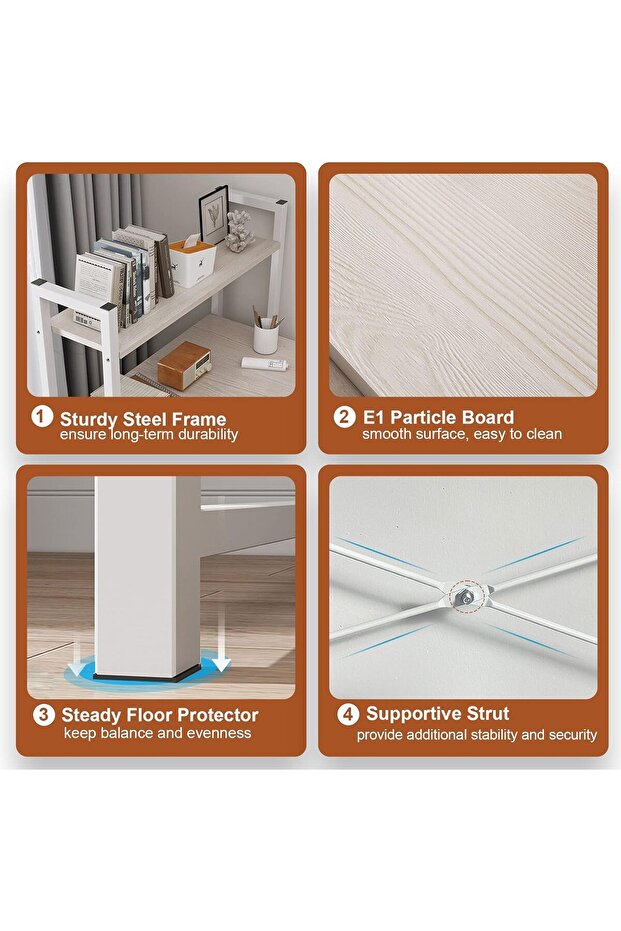 1 Sturdy Steel Frame
ensure long-term durability

2 E1 Particle Board
smooth surface, easy to clean

3 Steady Floor Protector
keep balance and evenness

4 Supportive Strut
provide additional stability and security