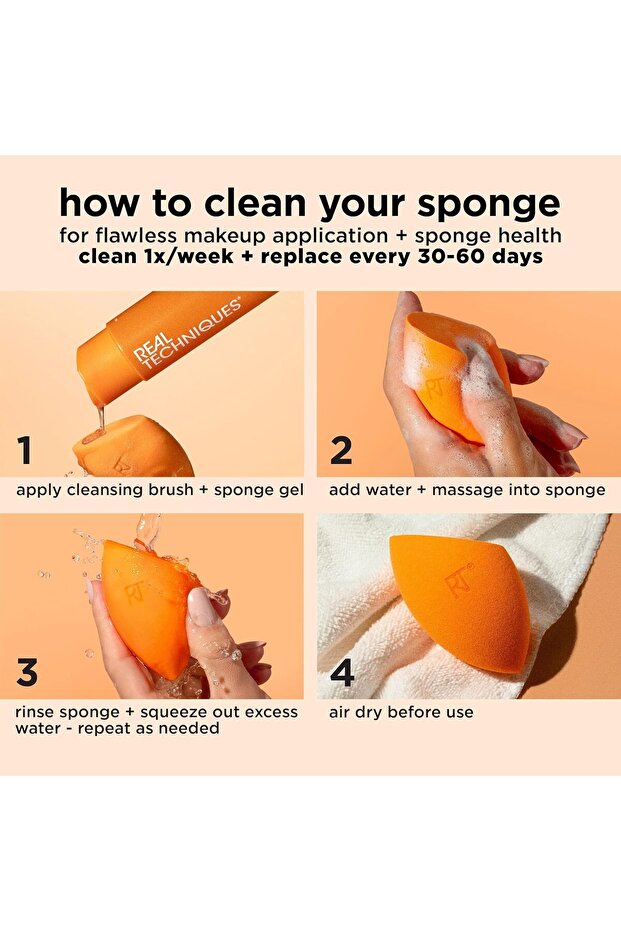 how to clean your sponge
for flawless makeup application + sponge health
clean 1x/week + replace every 30-60 days

REAL TECHNIQUES®

1
apply cleansing brush + sponge gel

2
add water + massage into sponge

3
rinse sponge + squeeze out excess water - repeat as needed

4
air dry before use