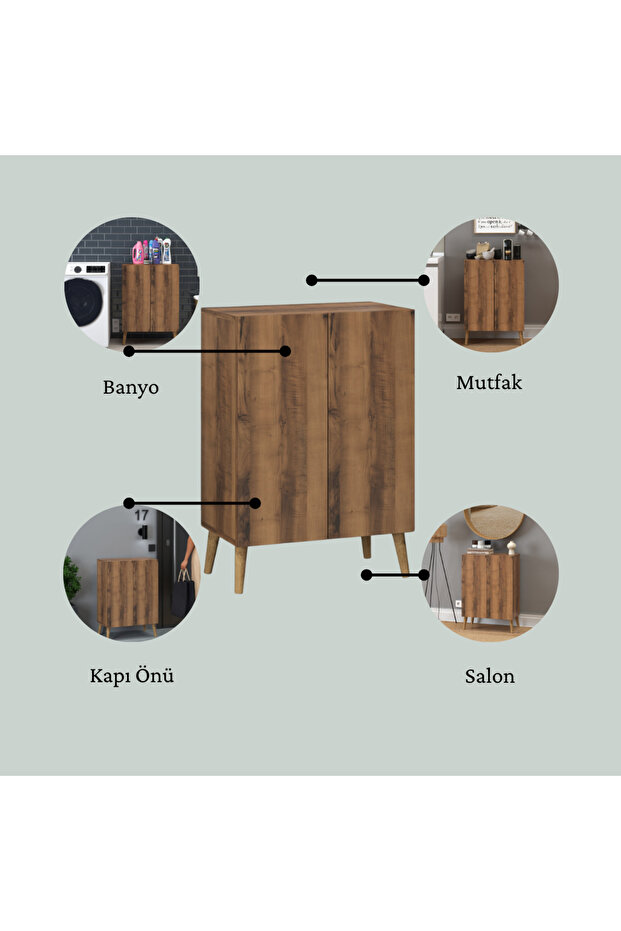 Banyo

Mutfak

17

Kapı Önü

Salon