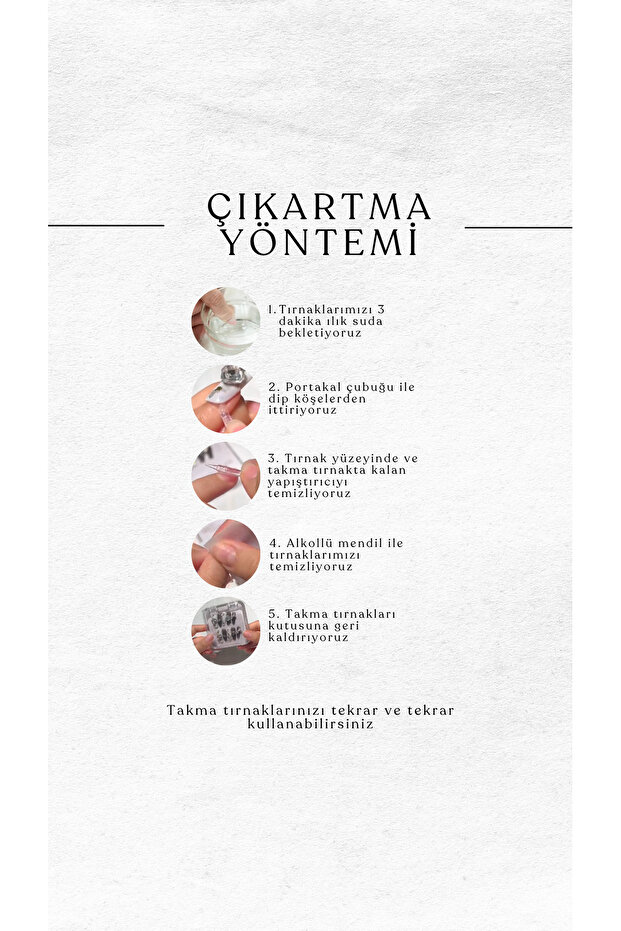 ÇIKARTMA YÖNTEMİ

1. Tırnaklarımızı 3 dakika ılık suda bekletiyoruz

2. Portakal çubuğu ile dip köşelerden ittiriyoruz

3. Tırnak yüzeyinde ve takma tırnakta kalan yapıştırıcıyı temizliyoruz

4. Alkollü mendil ile tırnaklarımızı temizliyoruz

5. Takma tırnakları kutusuna geri kaldırıyoruz

Takma tırnaklarınızı tekrar ve tekrar kullanabilirsiniz