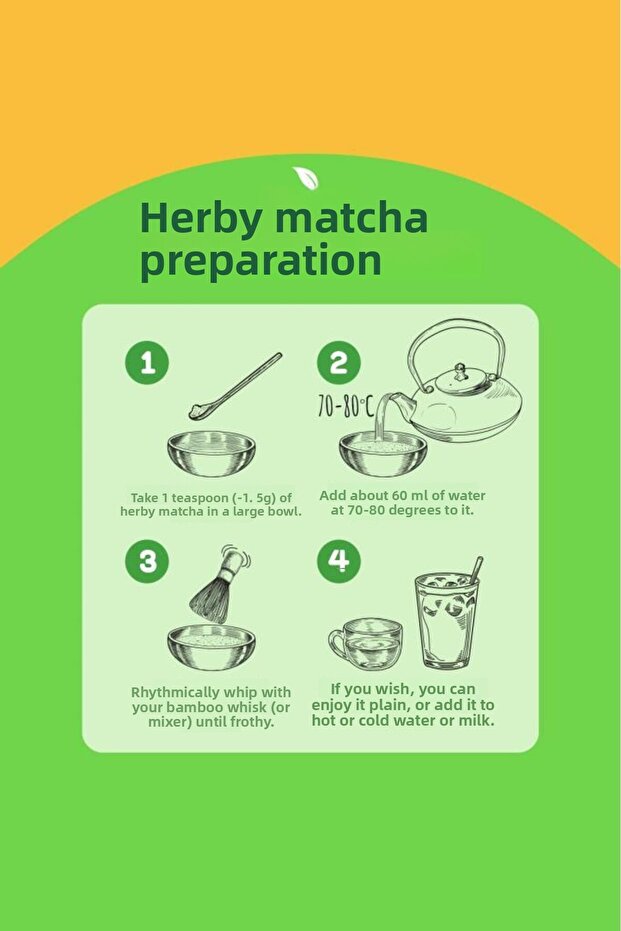 Herby matcha preparation

1

Take 1 teaspoon (-1. 5g) of herby matcha in a large bowl.

2

70-80°C

Add about 60 ml of water at 70-80 degrees to it.

3

Rhythmically whip with your bamboo whisk (or mixer) until frothy.

4

If you wish, you can enjoy it plain, or add it to hot or cold water or milk.