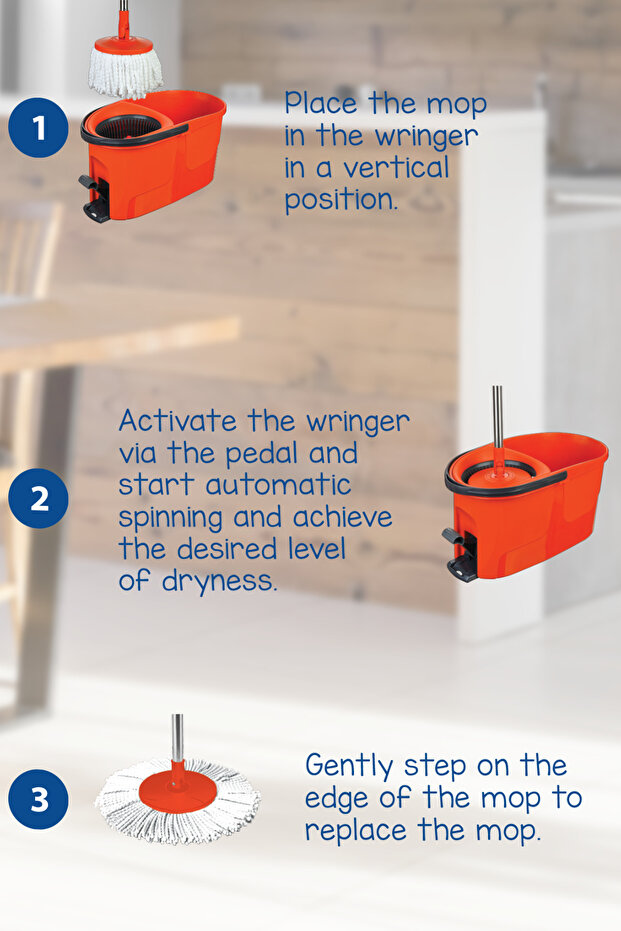 1

Place the mop in the wringer in a vertical position.

2

Activate the wringer via the pedal and start automatic spinning and achieve the desired level of dryness.

3

Gently step on the edge of the mop to replace the mop.