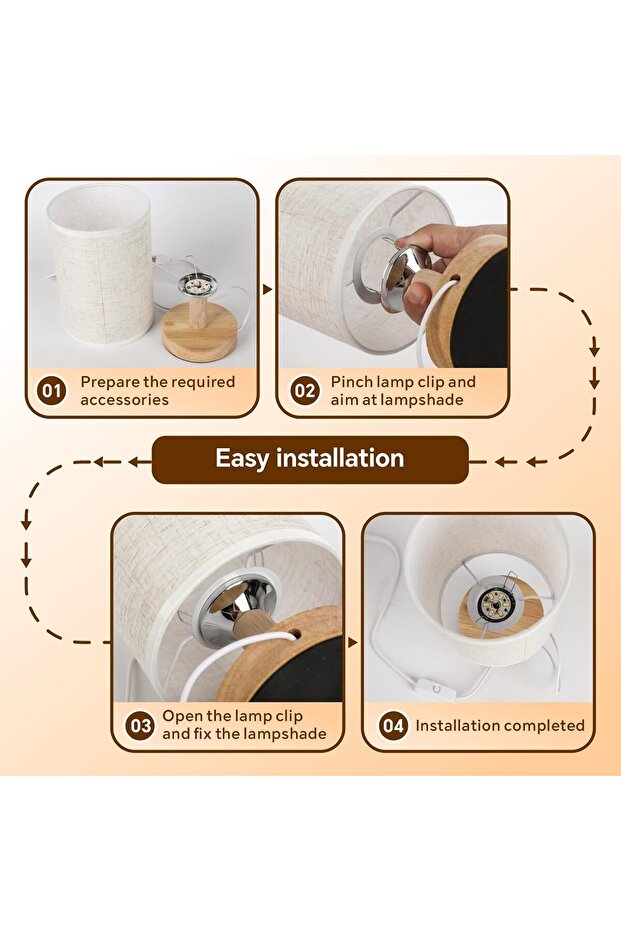 01 Prepare the required accessories

02 Pinch lamp clip and aim at lampshade

Easy installation

03 Open the lamp clip and fix the lampshade

04 Installation completed