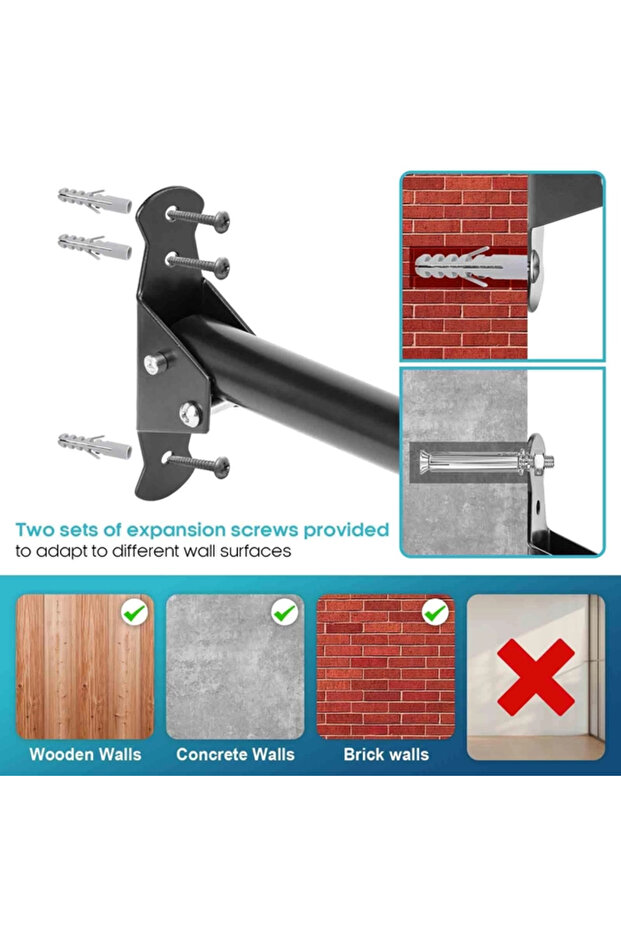 Two sets of expansion screws provided
to adapt to different wall surfaces

Wooden Walls

Concrete Walls

Brick walls